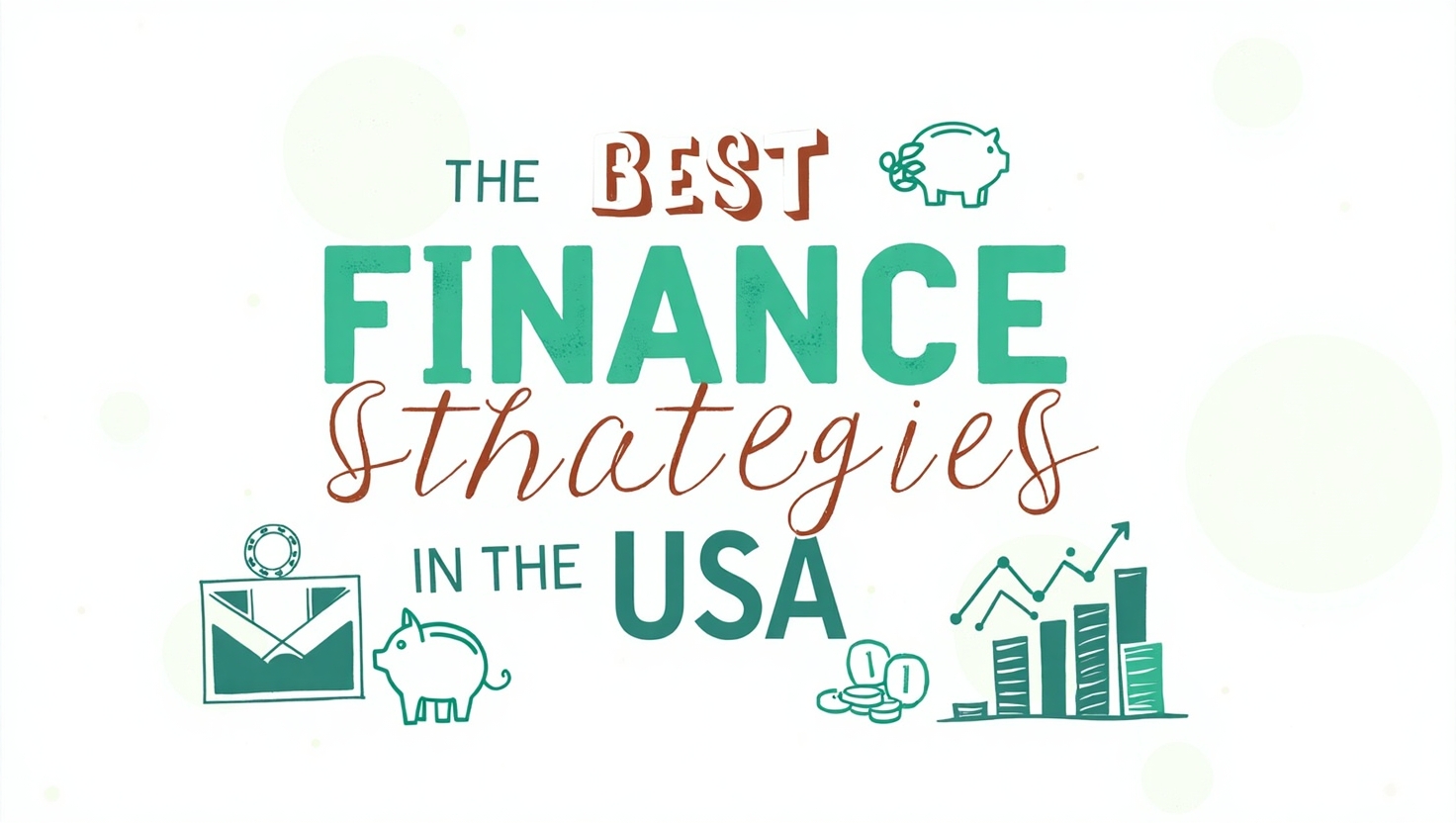 THE BEST
FINANCE
Sthategies
IN THE USA